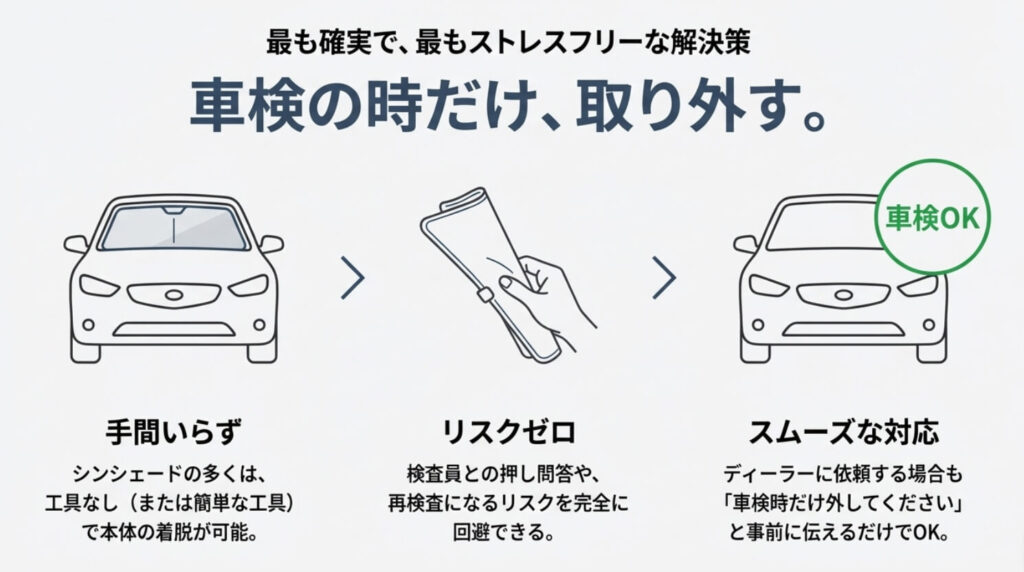 最も確実で、最もストレスフリーな解決策

車検の時だけ、取り外す。

車検OK

手間いらず

シンシェードの多くは、工具なし（または簡単な工具）で本体の着脱が可能。

リスクゼロ

検査員との押し問答や、再検査になるリスクを完全に回避できる。

スムーズな対応

ディーラーに依頼する場合も「車検時だけ外してください」と事前に伝えるだけでOK。